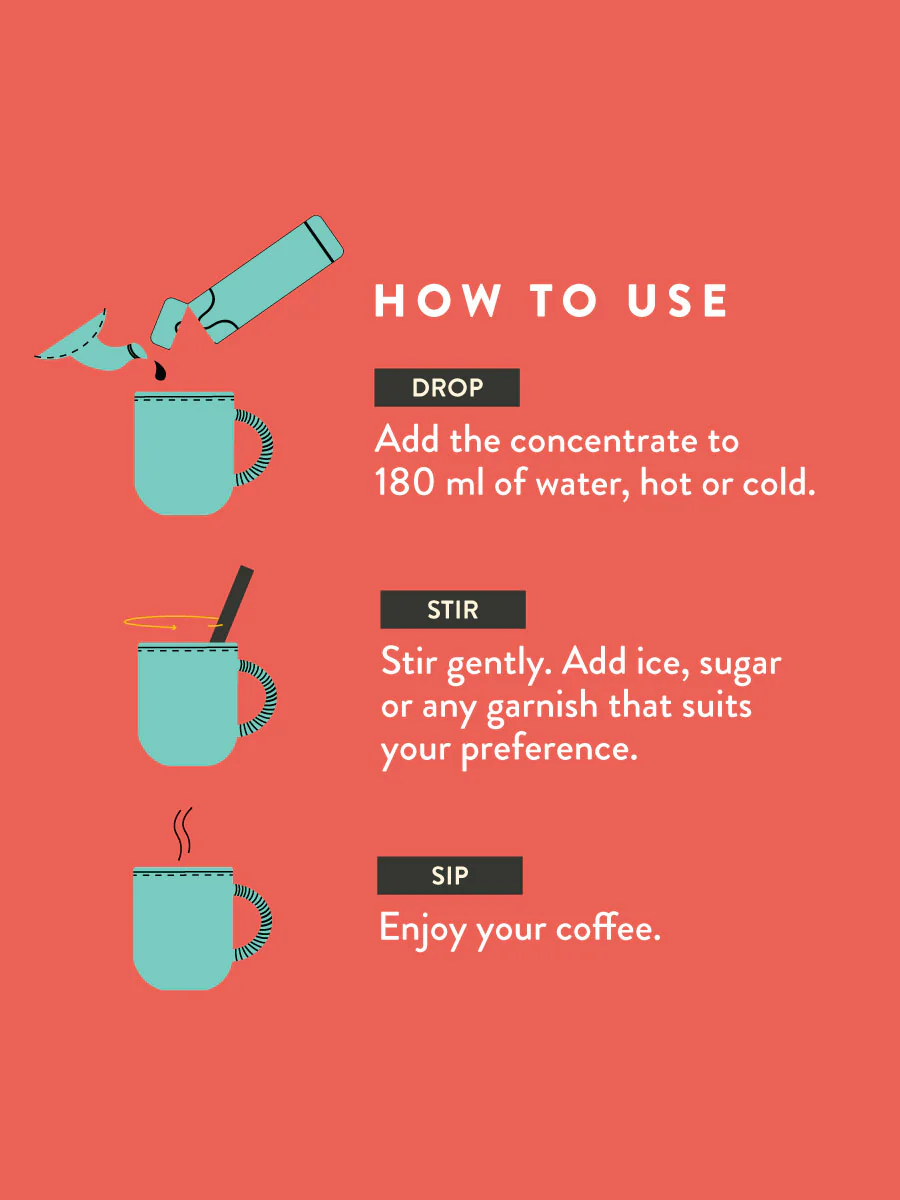 HOW TO USE

DROP

Add the concentrate to 180 ml of water, hot or cold.

STIR

Stir gently. Add ice, sugar or any garnish that suits your preference.

SIP

Enjoy your coffee.