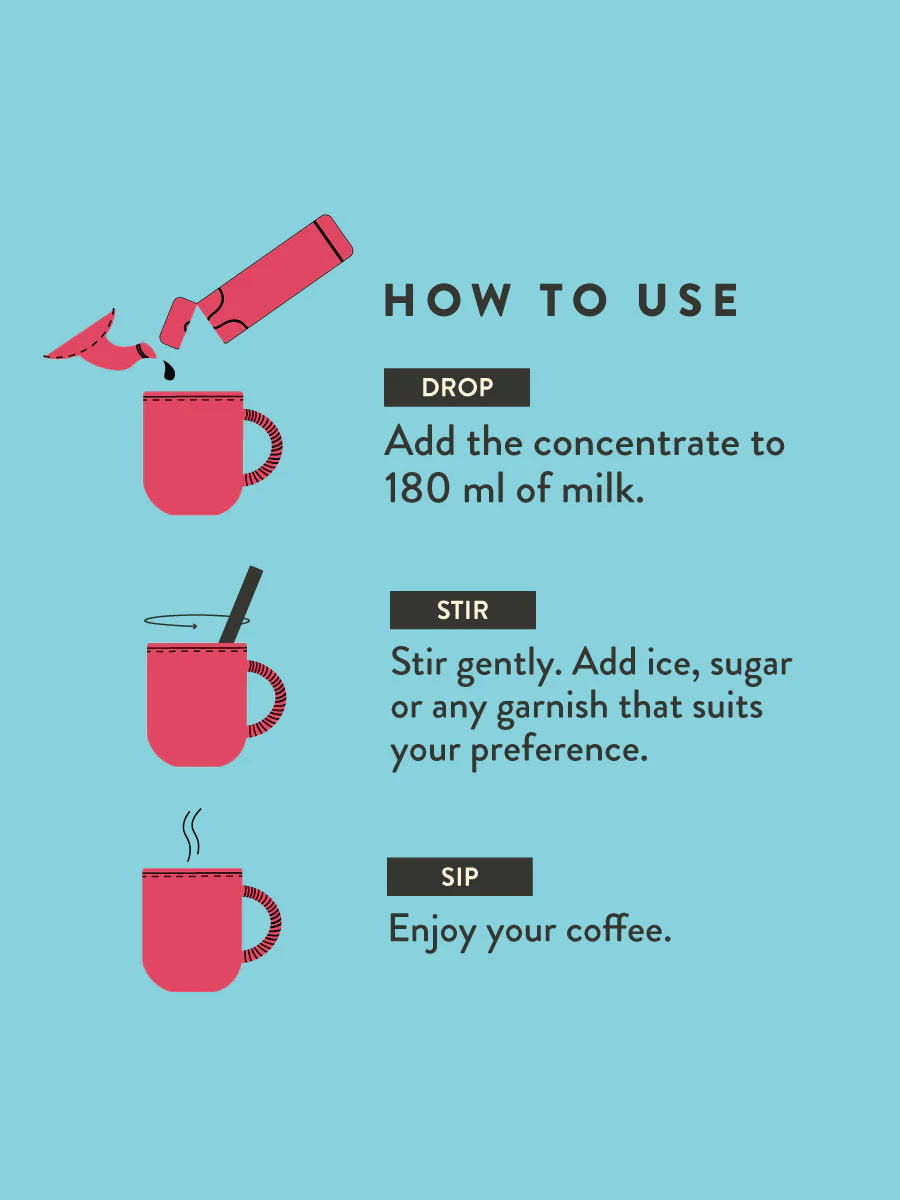 HOW TO USE

DROP

Add the concentrate to 180 ml of milk.

STIR

Stir gently. Add ice, sugar or any garnish that suits your preference.

SIP

Enjoy your coffee.